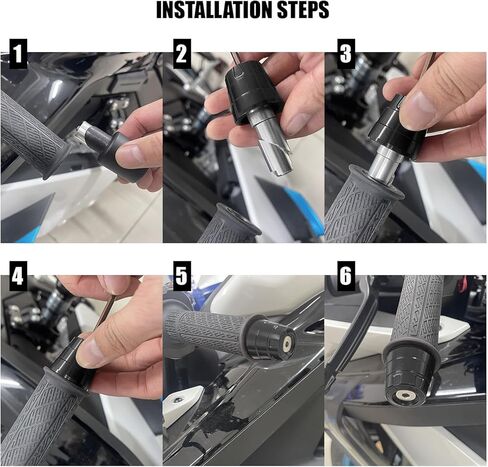 INSTALLATION STEPS

1

2

3

4

5

6