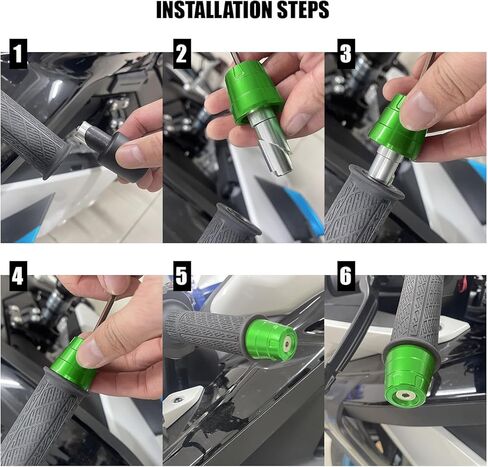 INSTALLATION STEPS

1

2

3

4

5

6