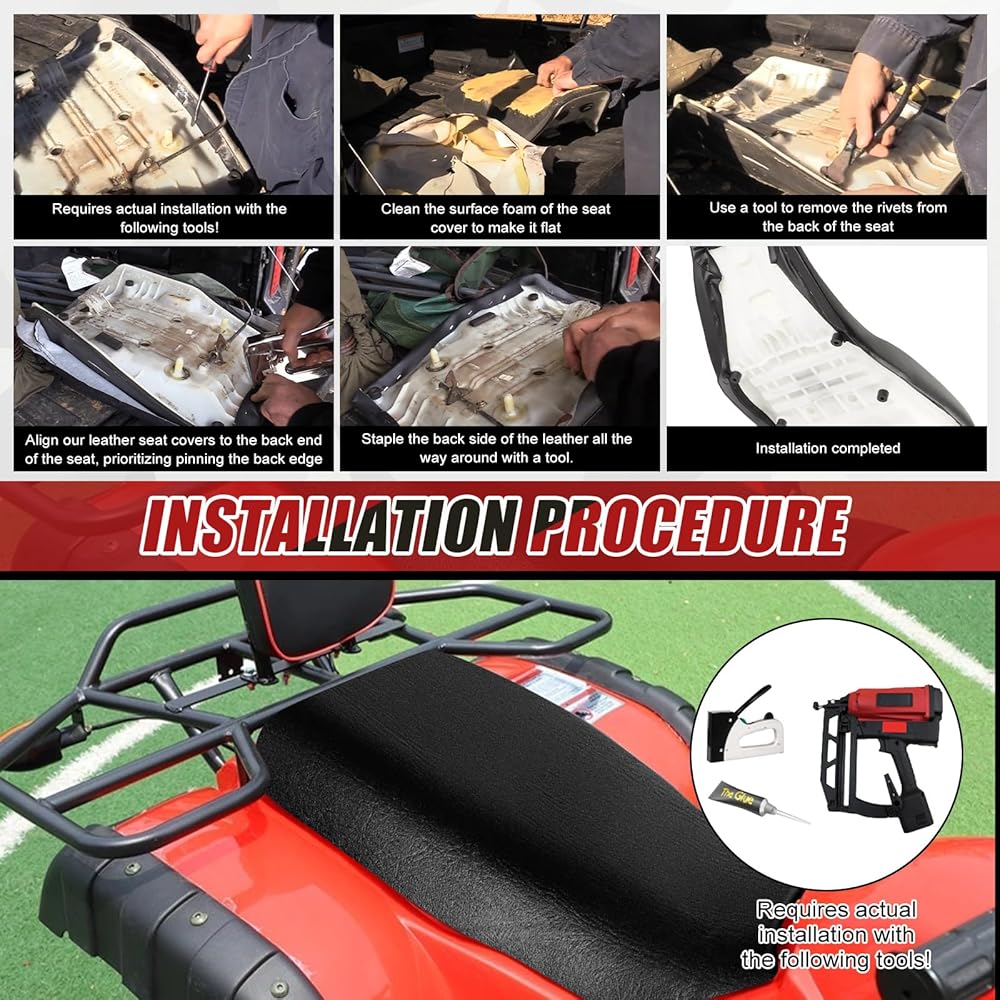 Requires actual installation with the following tools!

Clean the surface foam of the seat cover to make it flat

Use a tool to remove the rivets from the back of the seat

Align our leather seat covers to the back end of the seat, prioritizing pinning the back edge

Staple the back side of the leather all the way around with a tool.

Installation completed

INSTALLATION PROCEDURE

The Glue

Requires actual installation with the following tools!