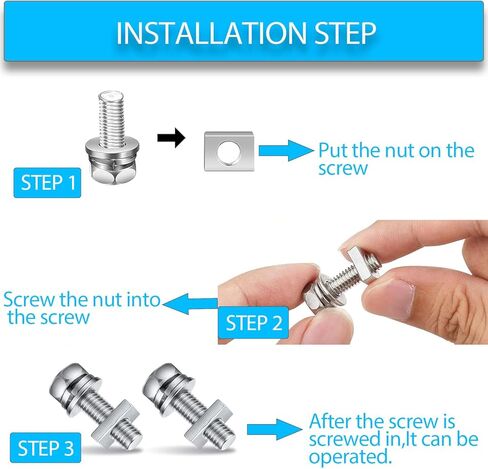 INSTALLATION STEP

STEP 1

Put the nut on the screw

Screw the nut into the screw

STEP 2

STEP 3

After the screw is screwed in,It can be operated.