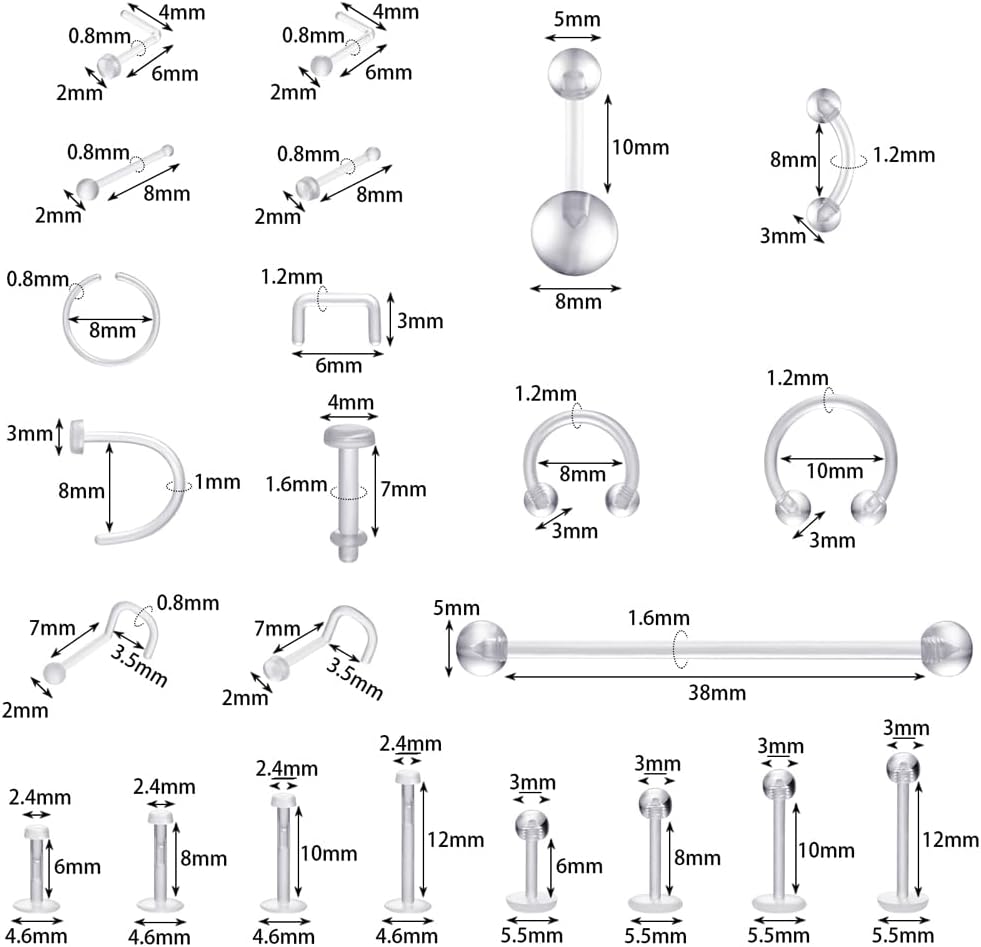 4mm
0.8mm
6mm
2mm

4mm
0.8mm
6mm
2mm

5mm
10mm
8mm

8mm
1.2mm
3mm

0.8mm
8mm
2mm

0.8mm
8mm
2mm

0.8mm
8mm

1.2mm
3mm
6mm

3mm
8mm
1mm

4mm
1.6mm
7mm

1.2mm
8mm
3mm

1.2mm
10mm
3mm

7mm
0.8mm
3.5mm
2mm

7mm
3.5mm
2mm

5mm
1.6mm
38mm

2.4mm
6mm
4.6mm

2.4mm
8mm
4.6mm

2.4mm
10mm
4.6mm

2.4mm
12mm
4.6mm

3mm
6mm
5.5mm

3mm
8mm
5.5mm

3mm
10mm
5.5mm

3mm
12mm
5.5mm