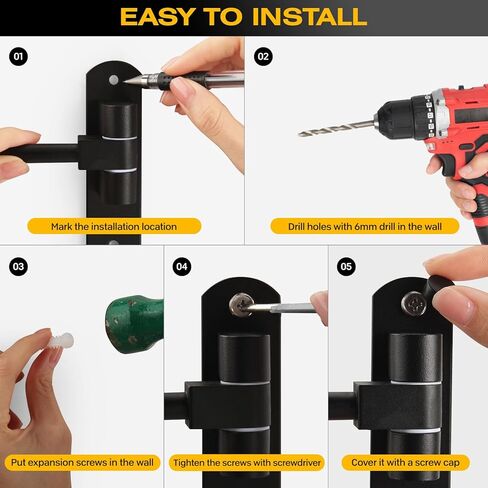 EASY TO INSTALL

01

Mark the installation location

02

Drill holes with 6mm drill in the wall

03

Put expansion screws in the wall

04

Tighten the screws with screwdriver

05

Cover it with a screw cap