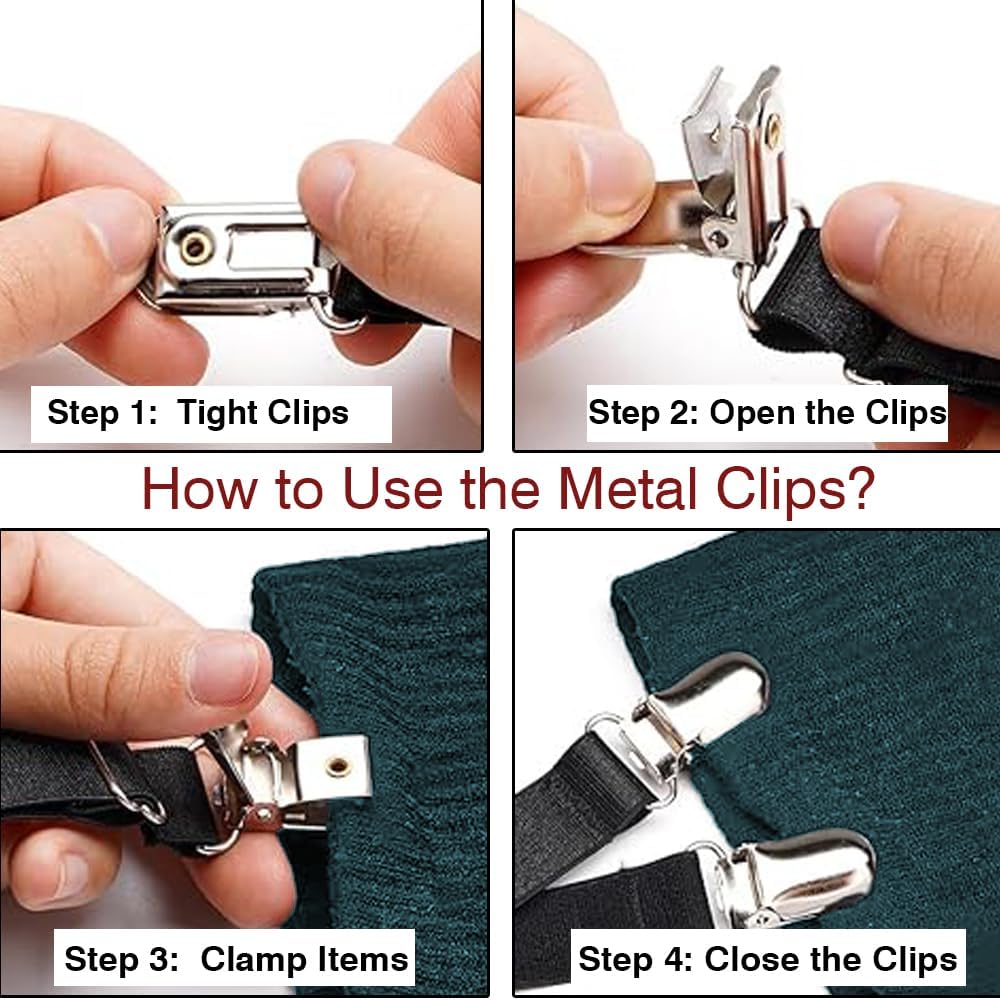 Step 1: Tight Clips

Step 2: Open the Clips

How to Use the Metal Clips?

Step 3: Clamp Items

Step 4: Close the Clips