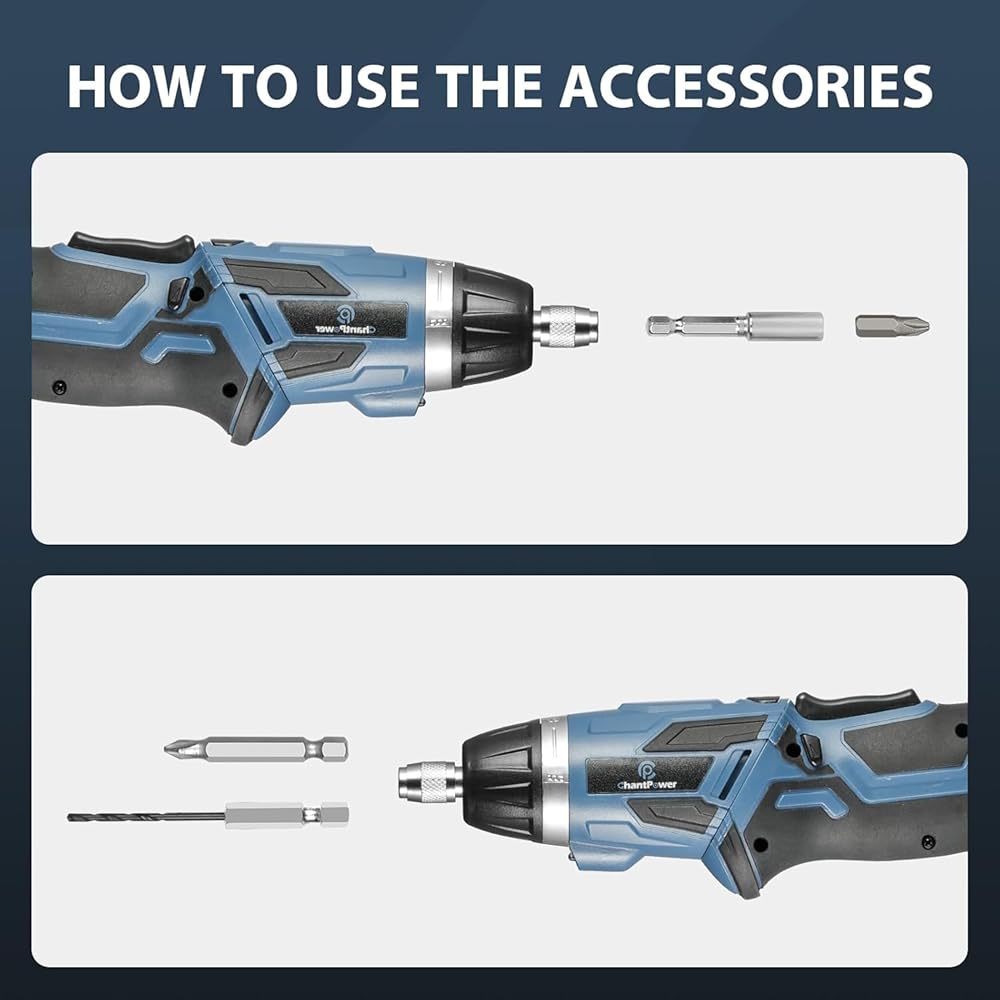 HOW TO USE THE ACCESSORIES

ChantPower

ChantPower