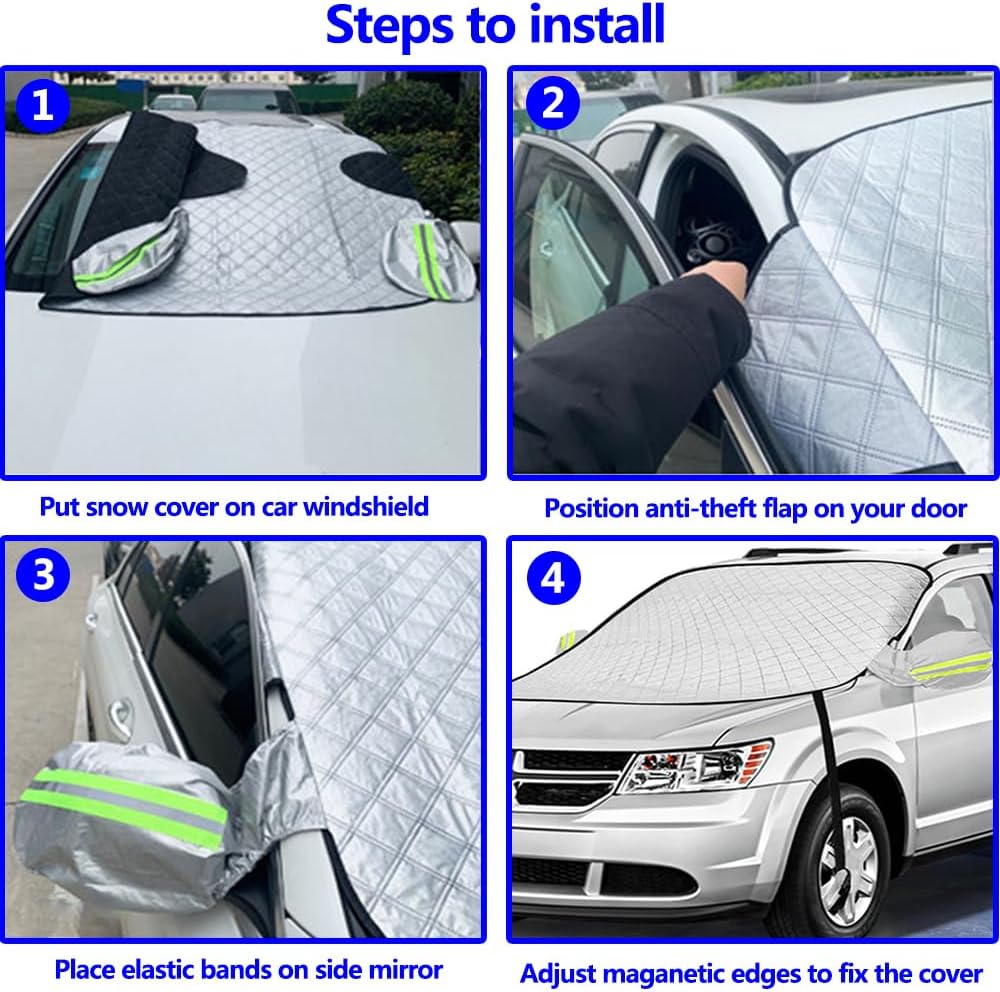 Steps to install

1

Put snow cover on car windshield

2

Position anti-theft flap on your door

3

Place elastic bands on side mirror

4

Adjust maganetic edges to fix the cover