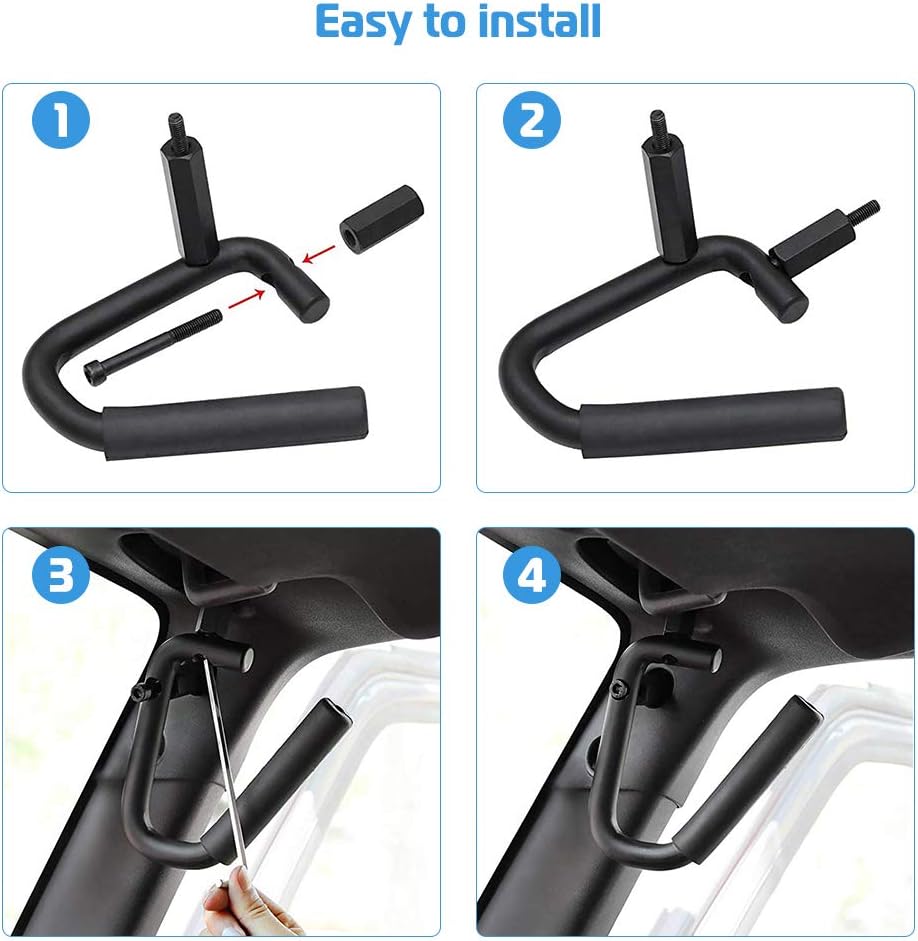 Easy to install

1

2

3

4