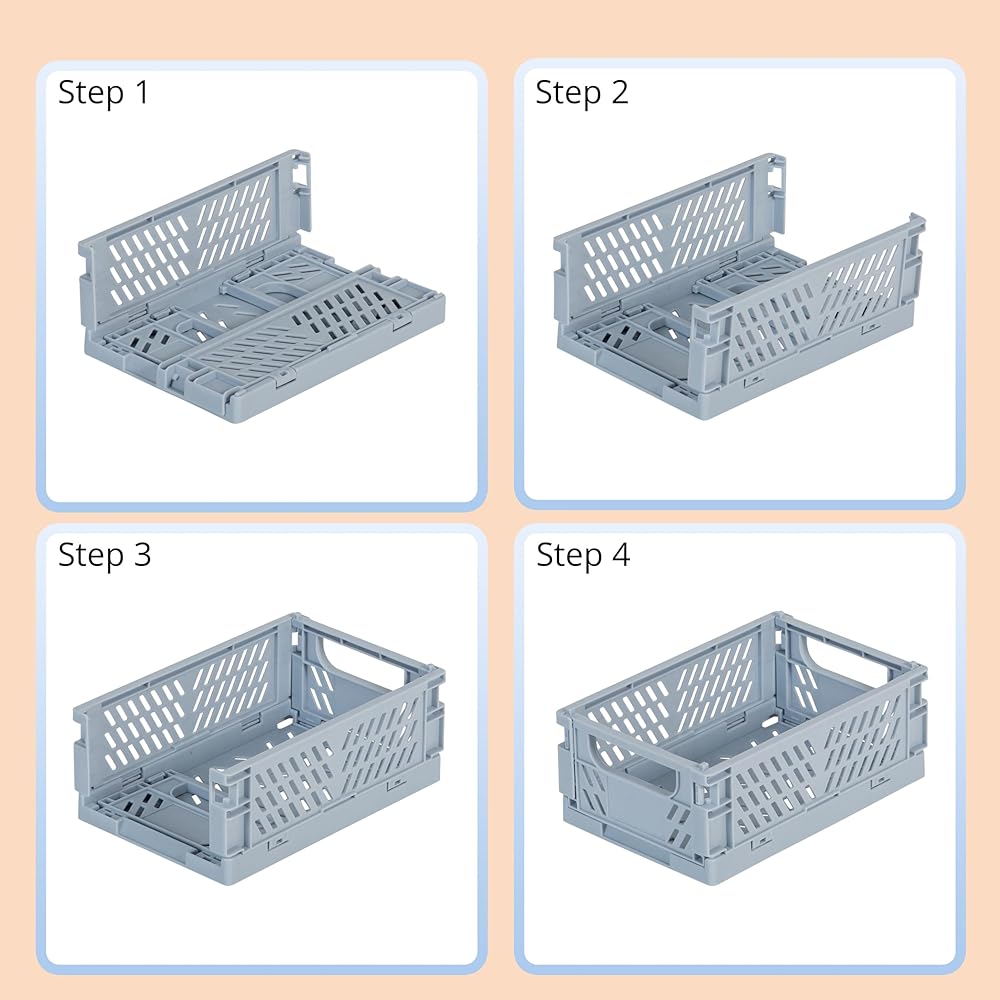 Step 1

Step 2

Step 3

Step 4