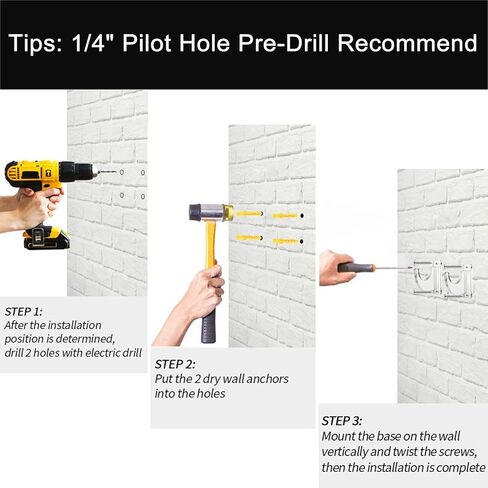 Tips: 1/4" Pilot Hole Pre-Drill Recommend

STEP 1:
After the installation position is determined, drill 2 holes with electric drill

STEP 2:
Put the 2 dry wall anchors into the holes

STEP 3:
Mount the base on the wall vertically and twist the screws, then the installation is complete