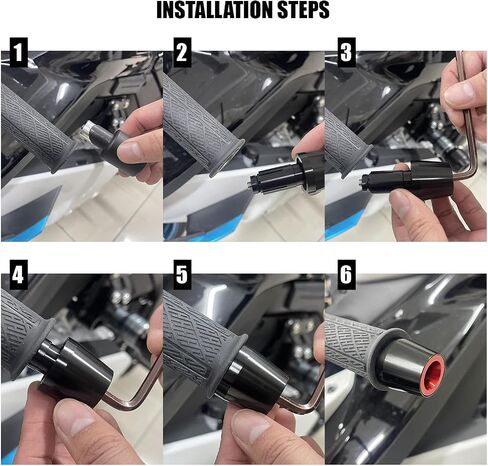 INSTALLATION STEPS

1

2

3

4

5

6