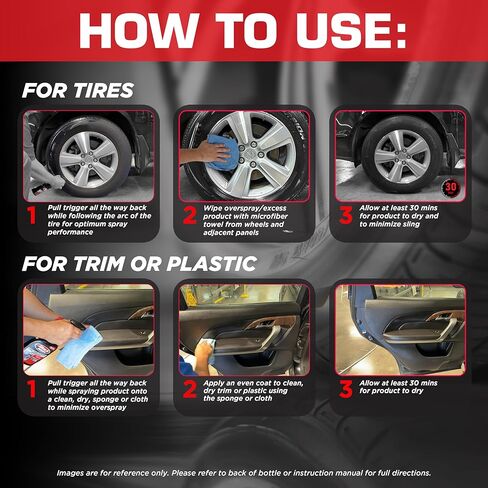 HOW TO USE:

FOR TIRES

1 Pull trigger all the way back while following the arc of the tire for optimum spray performance

2 Wipe overspray/excess product with microfiber towel from wheels and adjacent panels

30

3 Allow at least 30 mins for product to dry and to minimize sling

FOR TRIM OR PLASTIC

1 Pull trigger all the way back while spraying product onto a clean, dry, sponge or cloth to minimize overspray

2 Apply an even coat to clean, dry trim or plastic using the sponge or cloth

3 Allow at least 30 mins for product to dry

Images are for reference only. Please refer to back of bottle or instruction manual for full directions.