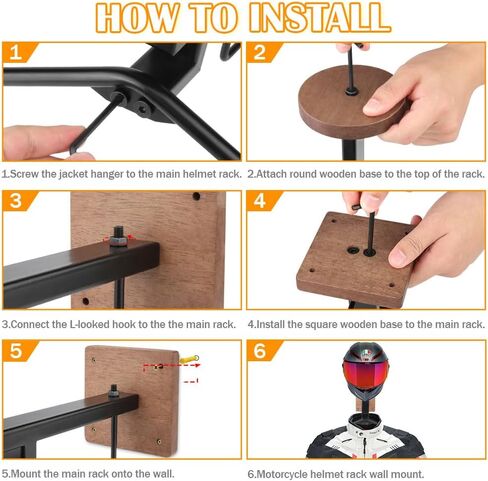 HOW TO INSTALL

1

1.Screw the jacket hanger to the main helmet rack.

2

2.Attach round wooden base to the top of the rack.

3

3.Connect the L-looked hook to the the main rack.

4

4.Install the square wooden base to the main rack.

5

5.Mount the main rack onto the wall.

6

6.Motorcycle helmet rack wall mount.