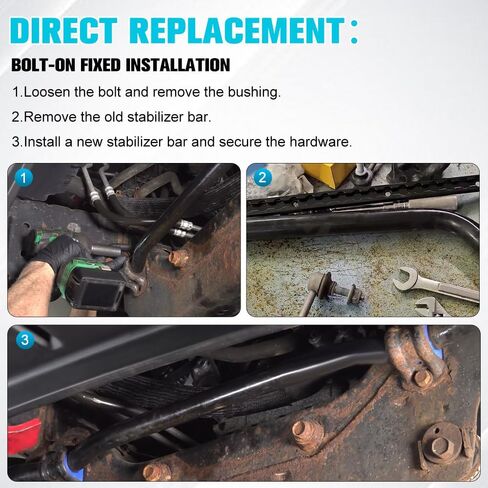 DIRECT REPLACEMENT:

BOLT-ON FIXED INSTALLATION

1.Loosen the bolt and remove the bushing.

2.Remove the old stabilizer bar.

3.Install a new stabilizer bar and secure the hardware.

1

2

3