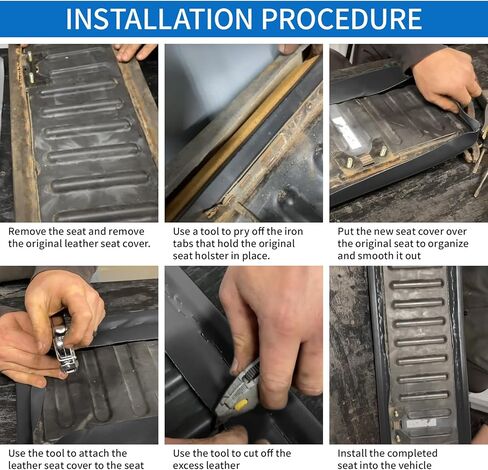 INSTALLATION PROCEDURE

Remove the seat and remove the original leather seat cover.

Use a tool to pry off the iron tabs that hold the original seat holster in place.

Put the new seat cover over the original seat to organize and smooth it out

Use the tool to attach the leather seat cover to the seat

Use the tool to cut off the excess leather

Install the completed seat into the vehicle