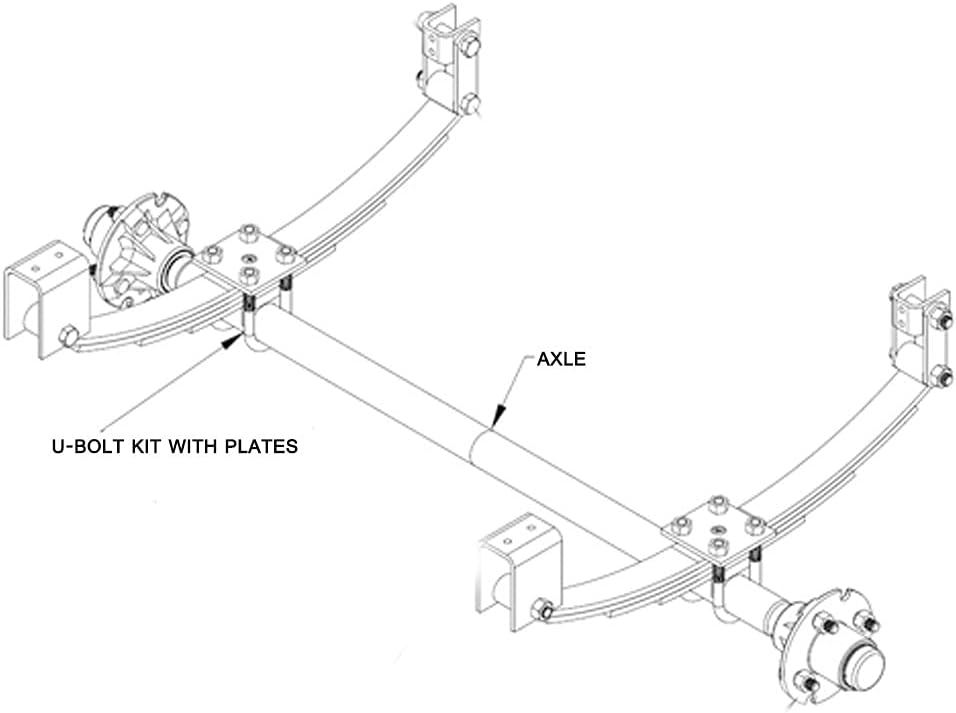 AXLE

U-BOLT KIT WITH PLATES