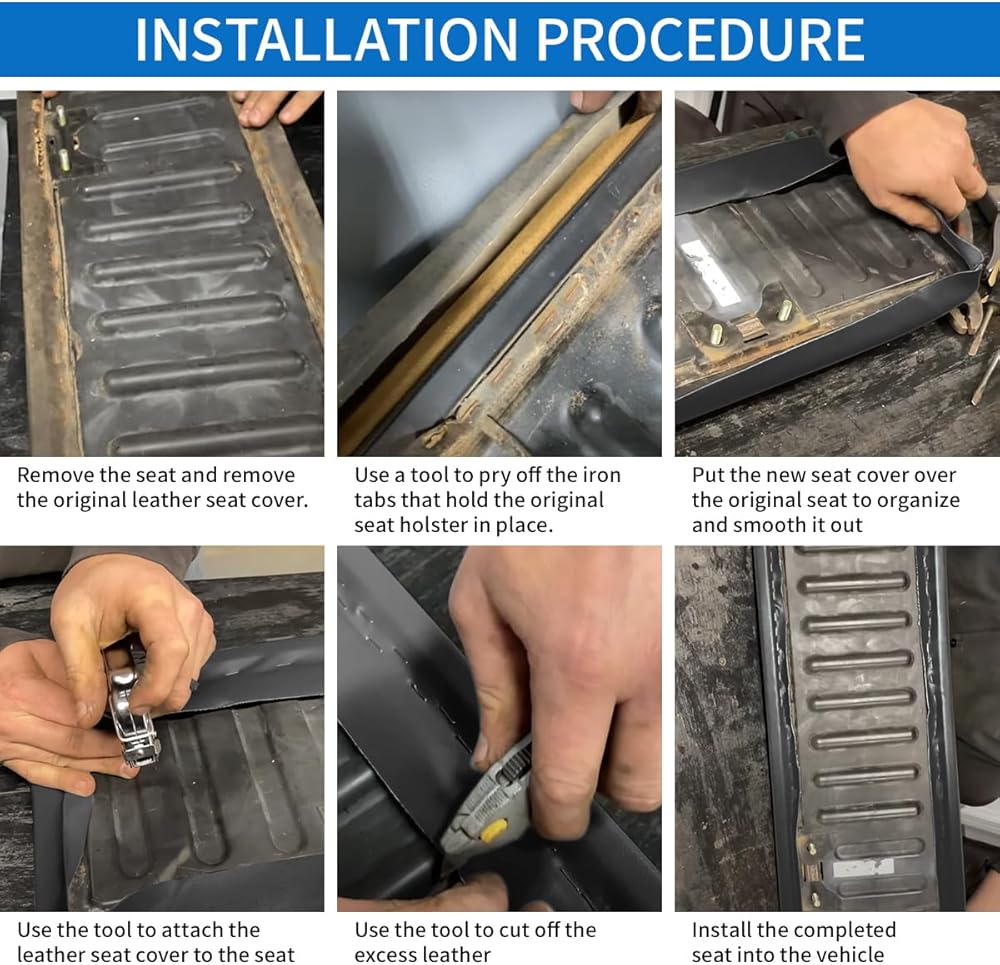 INSTALLATION PROCEDURE

Remove the seat and remove the original leather seat cover.

Use a tool to pry off the iron tabs that hold the original seat holster in place.

Put the new seat cover over the original seat to organize and smooth it out

Use the tool to attach the leather seat cover to the seat

Use the tool to cut off the excess leather

Install the completed seat into the vehicle