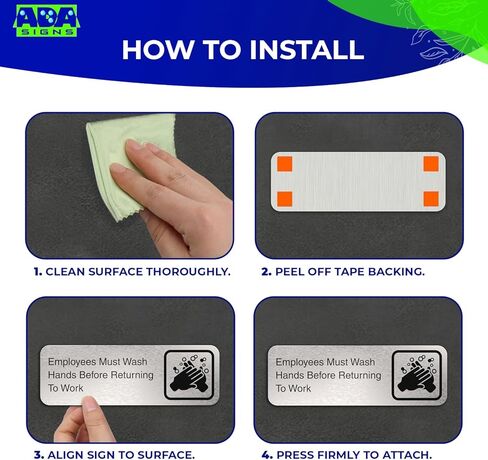 ADA SIGNS

HOW TO INSTALL

1. CLEAN SURFACE THOROUGHLY.

2. PEEL OFF TAPE BACKING.

Employees Must Wash Hands Before Returning To Work

3. ALIGN SIGN TO SURFACE.

Employees Must Wash Hands Before Returning To Work

4. PRESS FIRMLY TO ATTACH.