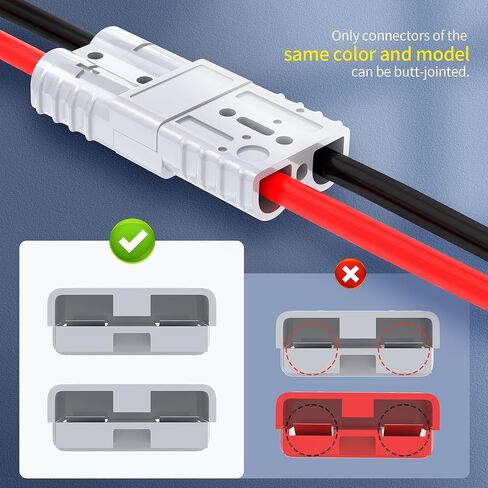 Only connectors of the
same color and model
can be butt-jointed.