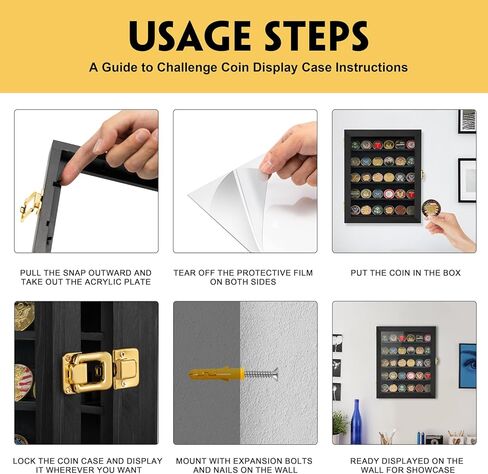 USAGE STEPS

A Guide to Challenge Coin Display Case Instructions

PULL THE SNAP OUTWARD AND TAKE OUT THE ACRYLIC PLATE

TEAR OFF THE PROTECTIVE FILM ON BOTH SIDES

PUT THE COIN IN THE BOX

LOCK THE COIN CASE AND DISPLAY IT WHEREVER YOU WANT

MOUNT WITH EXPANSION BOLTS AND NAILS ON THE WALL

READY DISPLAYED ON THE WALL FOR SHOWCASE