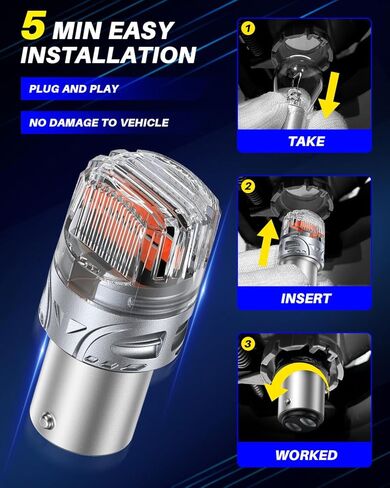 5 MIN EASY INSTALLATION

PLUG AND PLAY

NO DAMAGE TO VEHICLE

1

TAKE

2

INSERT

3

WORKED