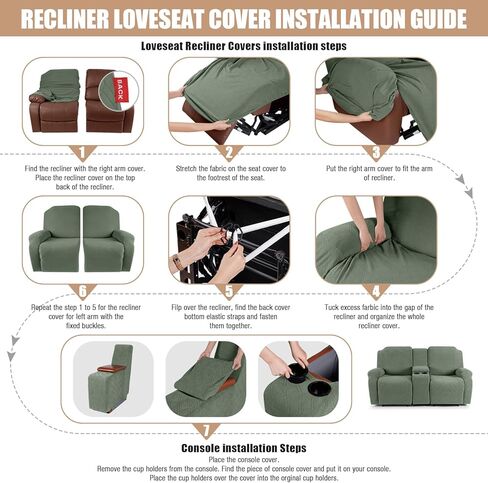 RECLINER LOVESEAT COVER INSTALLATION GUIDE

Loveseat Recliner Covers installation steps

BACK

1

Find the recliner with the right arm cover. Place the recliner cover on the top back of the recliner.

2

Stretch the fabric on the seat cover to the footrest of the seat.

3

Put the right arm cover to fit the arm of recliner.

6

Repeat the step 1 to 5 for the recliner cover for left arm with the fixed buckles.

5

Flip over the recliner, find the back cover bottom elastic straps and fasten them together.

4

Tuck excess farbic into the gap of the recliner and organize the whole recliner cover.

7

Console installation Steps

Place the console cover.
Remove the cup holders from the console. Find the piece of console cover and put it on your console.
Place the cup holders over the cover into the orginal cup holders.