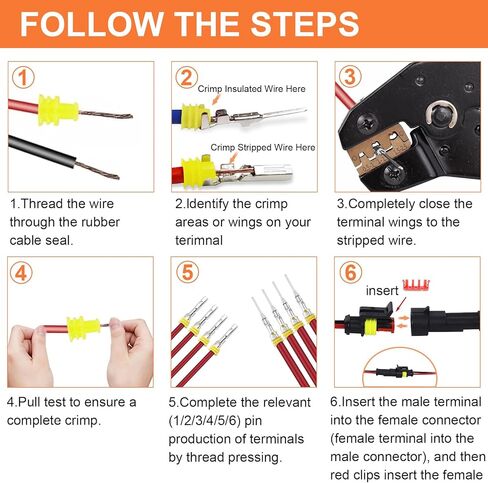 FOLLOW THE STEPS

1

1.Thread the wire through the rubber cable seal.

2

Crimp Insulated Wire Here

Crimp Stripped Wire Here

2.Identify the crimp areas or wings on your terimnal

3

3.Completely close the terminal wings to the stripped wire.

4

4.Pull test to ensure a complete crimp.

5

5.Complete the relevant (1/2/3/4/5/6) pin production of terminals by thread pressing.

6

insert

6.Insert the male terminal into the female connector (female terminal into the male connector), and then red clips insert the female