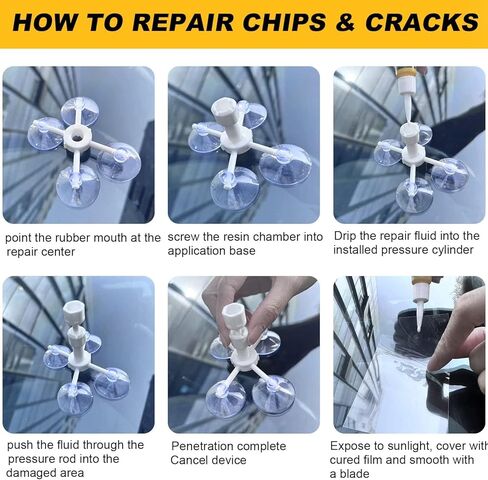 HOW TO REPAIR CHIPS & CRACKS

point the rubber mouth at the repair center

screw the resin chamber into application base

Drip the repair fluid into the installed pressure cylinder

push the fluid through the pressure rod into the damaged area

Penetration complete
Cancel device

Expose to sunlight, cover with cured film and smooth with a blade