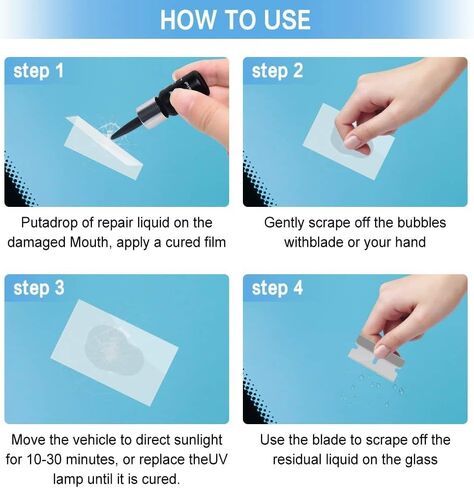 HOW TO USE

step 1

Putadrop of repair liquid on the damaged Mouth, apply a cured film

step 2

Gently scrape off the bubbles withblade or your hand

step 3

Move the vehicle to direct sunlight for 10-30 minutes, or replace theUV lamp until it is cured.

step 4

Use the blade to scrape off the residual liquid on the glass