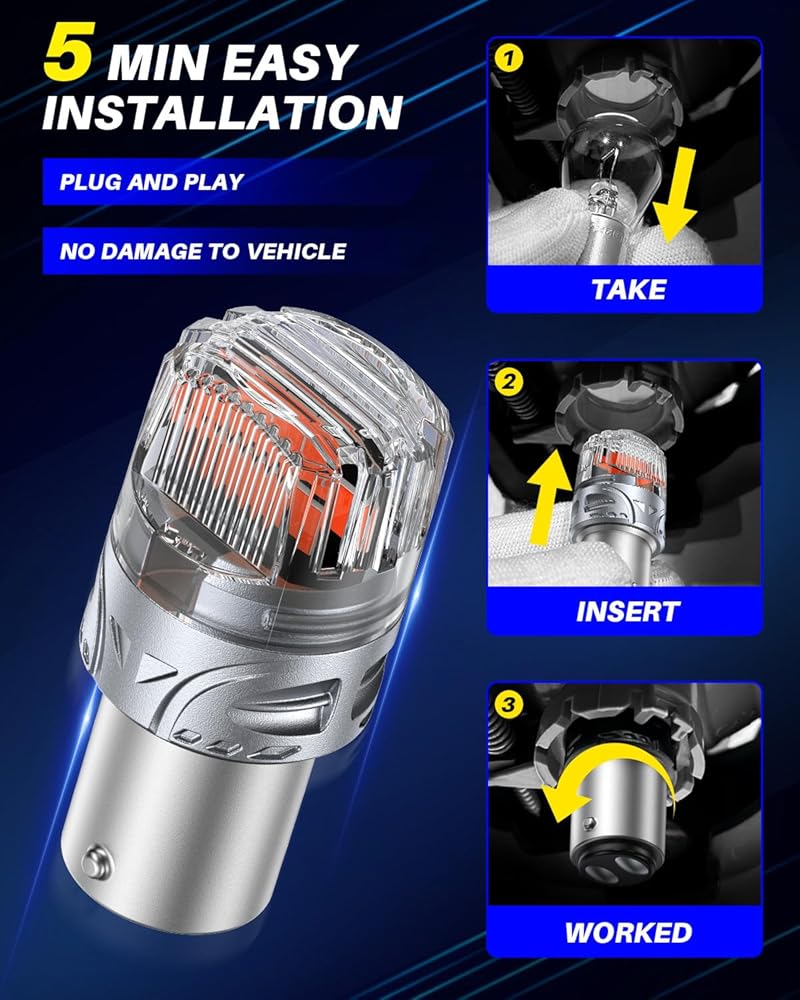 5 MIN EASY INSTALLATION

PLUG AND PLAY

NO DAMAGE TO VEHICLE

1

TAKE

2

INSERT

3

WORKED