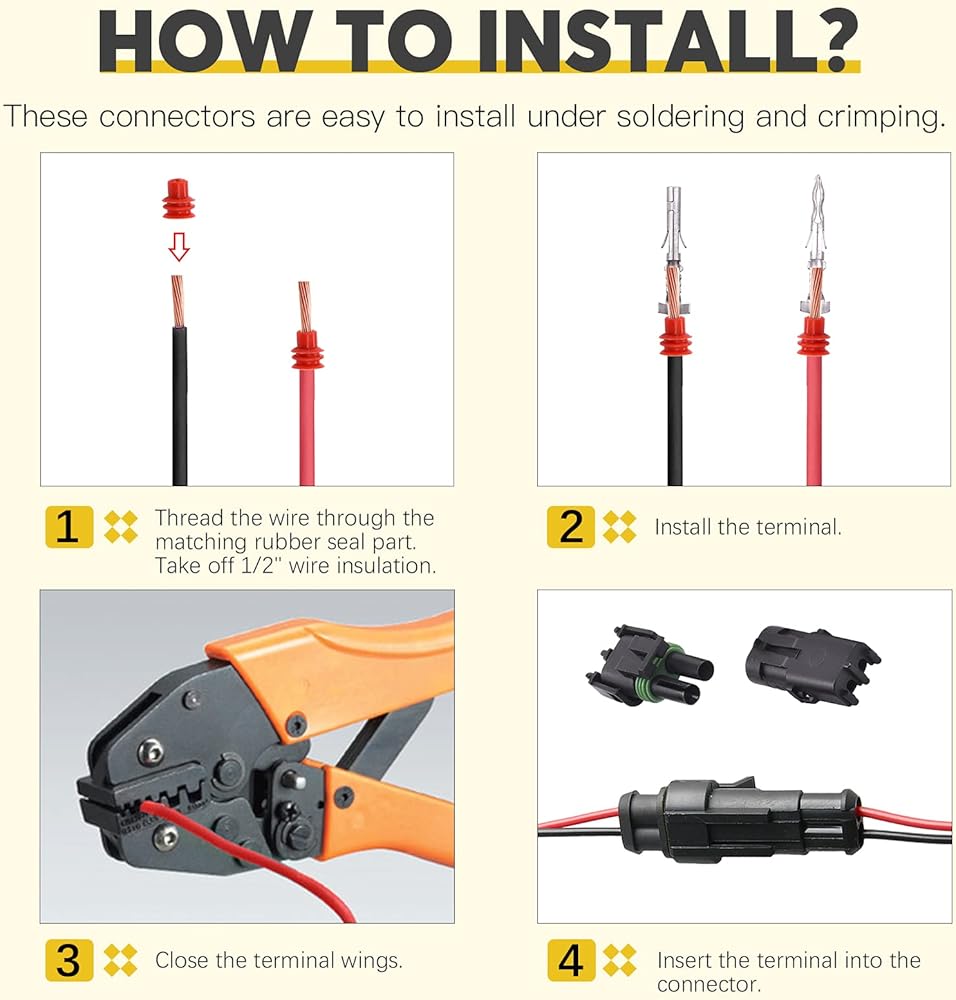 HOW TO INSTALL?

These connectors are easy to install under soldering and crimping.

1 Thread the wire through the matching rubber seal part. Take off 1/2" wire insulation.

2 Install the terminal.

3 Close the terminal wings.

4 Insert the terminal into the connector.