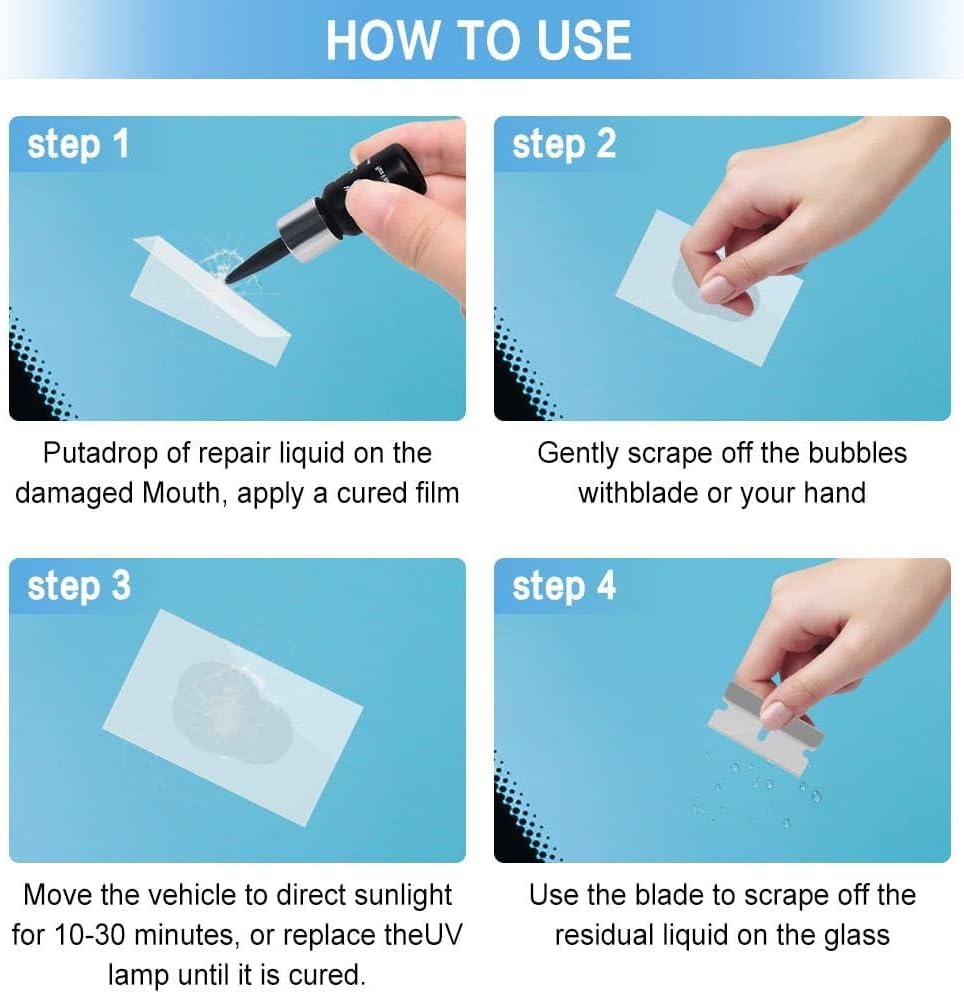 HOW TO USE

step 1

Putadrop of repair liquid on the damaged Mouth, apply a cured film

step 2

Gently scrape off the bubbles withblade or your hand

step 3

Move the vehicle to direct sunlight for 10-30 minutes, or replace theUV lamp until it is cured.

step 4

Use the blade to scrape off the residual liquid on the glass