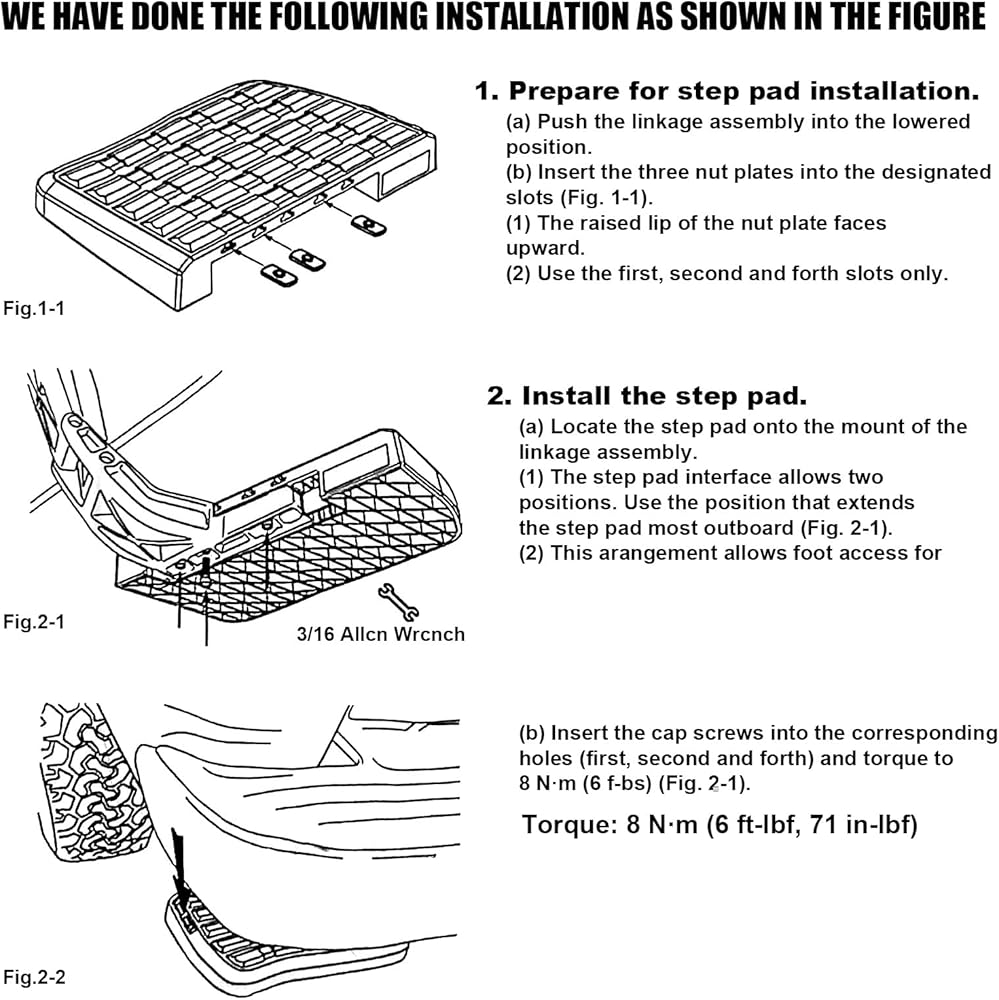 WE HAVE DONE THE FOLLOWING INSTALLATION AS SHOWN IN THE FIGURE

Fig.1-1

1. Prepare for step pad installation.
(a) Push the linkage assembly into the lowered position.
(b) Insert the three nut plates into the designated slots (Fig. 1-1).
(1) The raised lip of the nut plate faces upward.
(2) Use the first, second and forth slots only.

Fig.2-1

3/16 Allcn Wrcnch

2. Install the step pad.
(a) Locate the step pad onto the mount of the linkage assembly.
(1) The step pad interface allows two positions. Use the position that extends the step pad most outboard (Fig. 2-1).
(2) This arangement allows foot access for

Fig.2-2

(b) Insert the cap screws into the corresponding holes (first, second and forth) and torque to 8 N·m (6 f-bs) (Fig. 2-1).

Torque: 8 N·m (6 ft-lbf, 71 in-lbf)