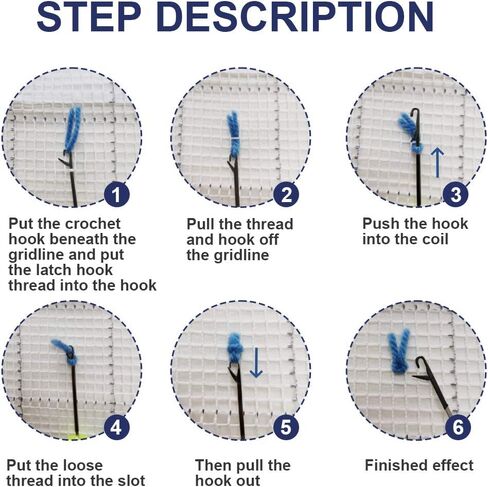 STEP DESCRIPTION

1

Put the crochet hook beneath the gridline and put the latch hook thread into the hook

2

Pull the thread and hook off the gridline

3

Push the hook into the coil

4

Put the loose thread into the slot

5

Then pull the hook out

6

Finished effect