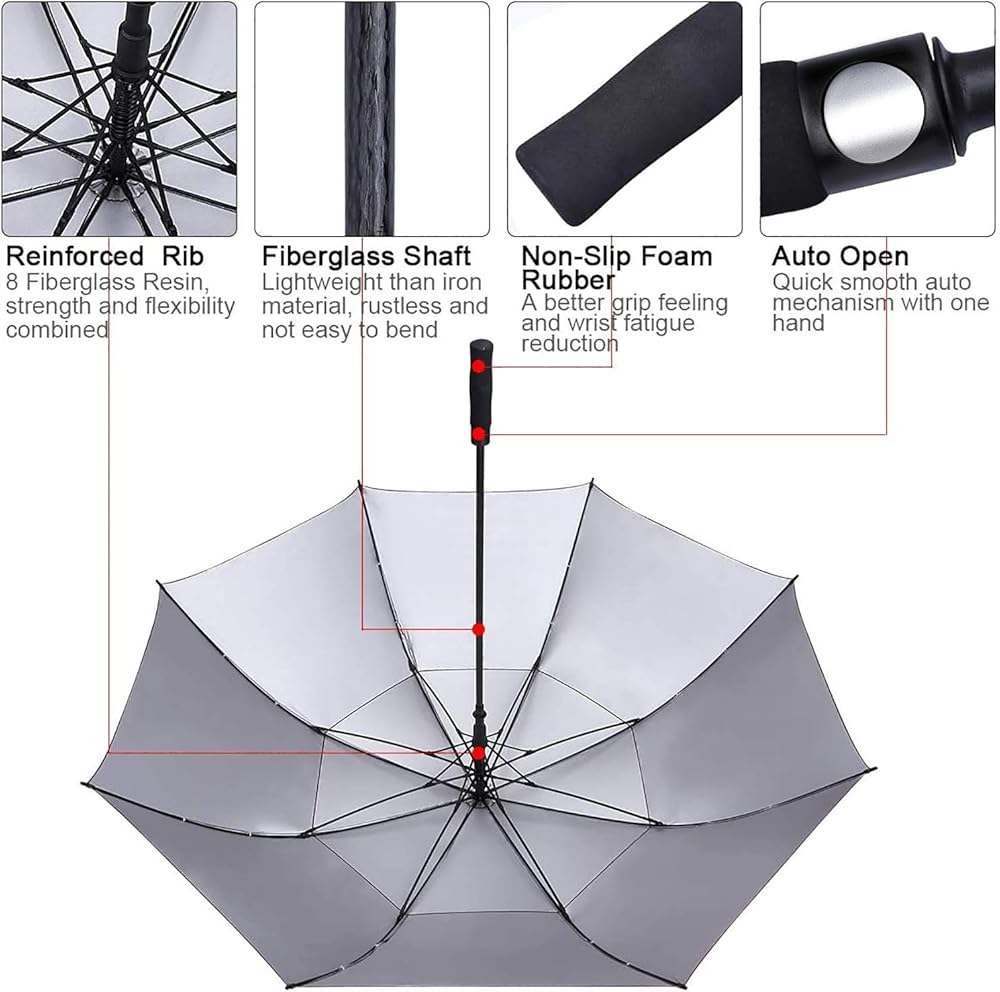 Reinforced Rib
8 Fiberglass Resin, strength and flexibility combined

Fiberglass Shaft
Lightweight than iron material, rustless and not easy to bend

Non-Slip Foam Rubber
A better grip feeling and wrist fatigue reduction

Auto Open
Quick smooth auto mechanism with one hand