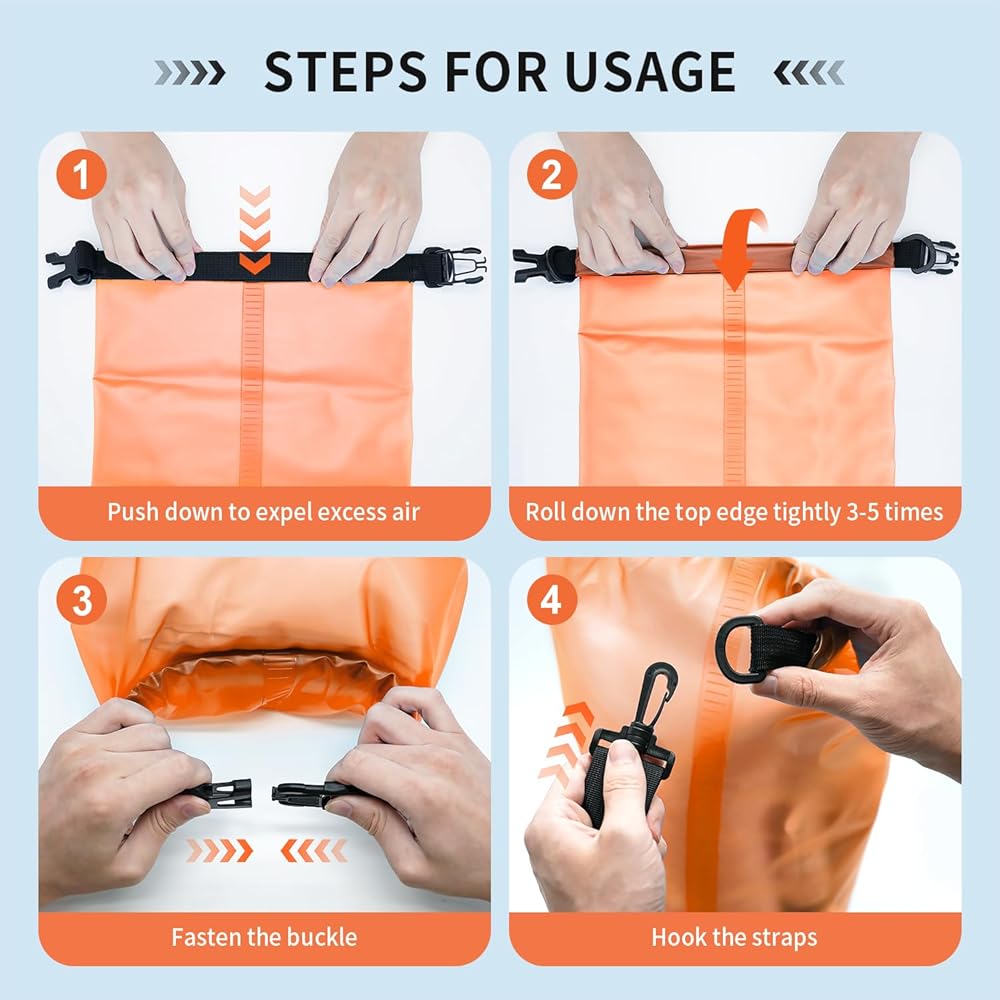 STEPS FOR USAGE

1

Push down to expel excess air

2

Roll down the top edge tightly 3-5 times

3

Fasten the buckle

4

Hook the straps