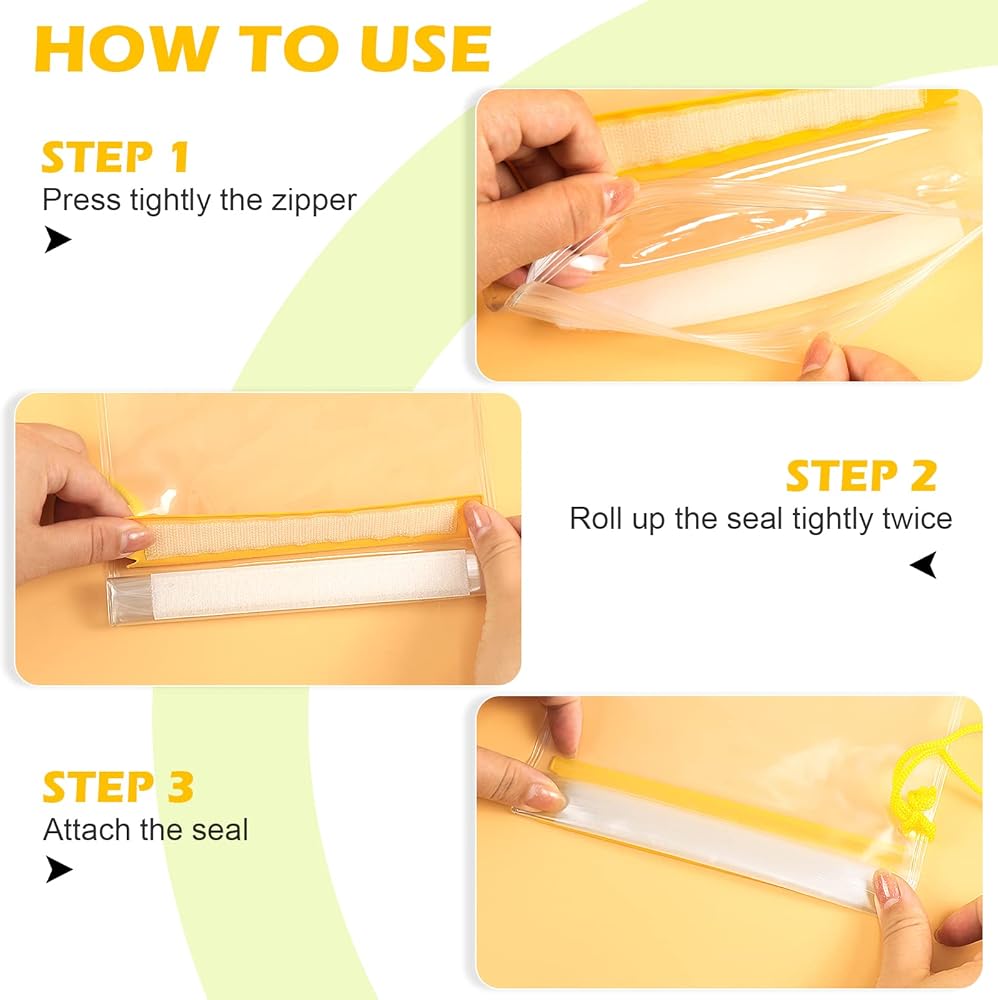 HOW TO USE

STEP 1
Press tightly the zipper

STEP 2
Roll up the seal tightly twice

STEP 3
Attach the seal