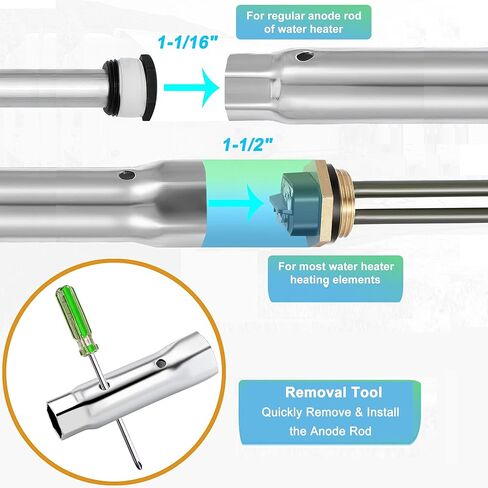 For regular anode rod of water heater

1-1/16"

1-1/2"

For most water heater heating elements

Removal Tool
Quickly Remove & Install the Anode Rod