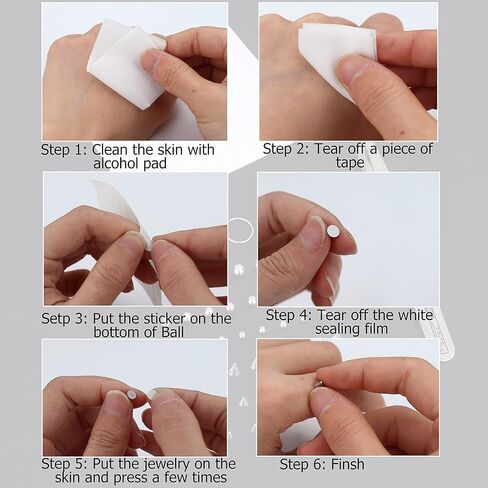 Step 1: Clean the skin with alcohol pad

Step 2: Tear off a piece of tape

Setp 3: Put the sticker on the bottom of Ball

Step 4: Tear off the white sealing film

Step 5: Put the jewelry on the skin and press a few times

Step 6: Finsh