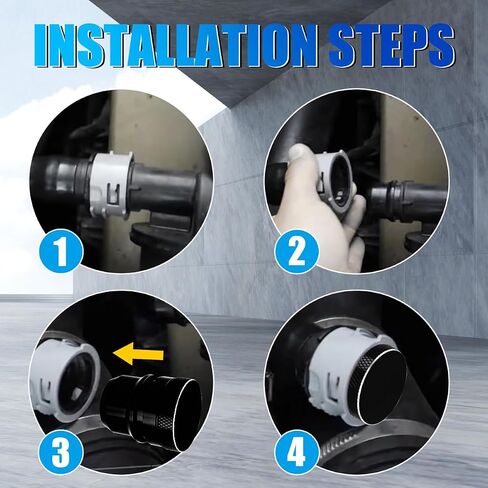 INSTALLATION STEPS

1

2

3

4