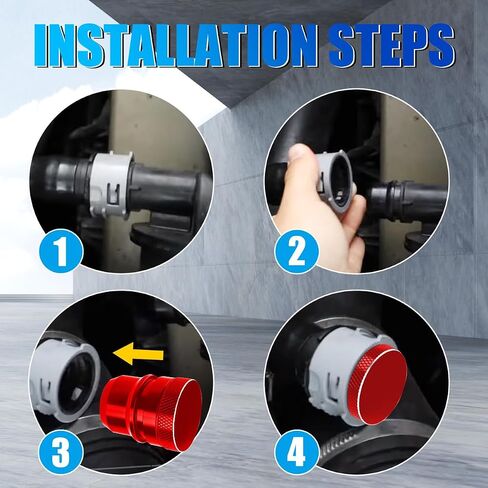 INSTALLATION STEPS

1

2

3

4