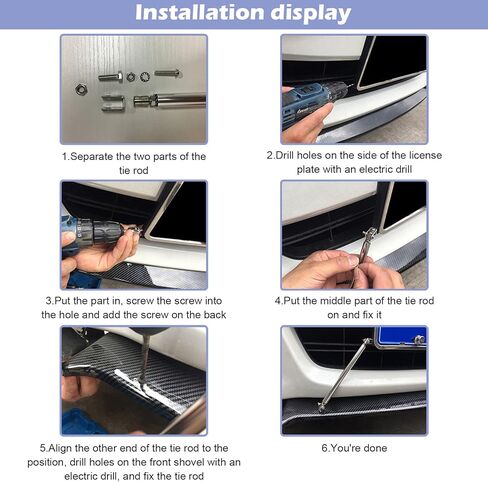 Installation display

1.Separate the two parts of the tie rod

2.Drill holes on the side of the license plate with an electric drill

3.Put the part in, screw the screw into the hole and add the screw on the back

4.Put the middle part of the tie rod on and fix it

5.Align the other end of the tie rod to the position, drill holes on the front shovel with an electric drill, and fix the tie rod

6.You're done