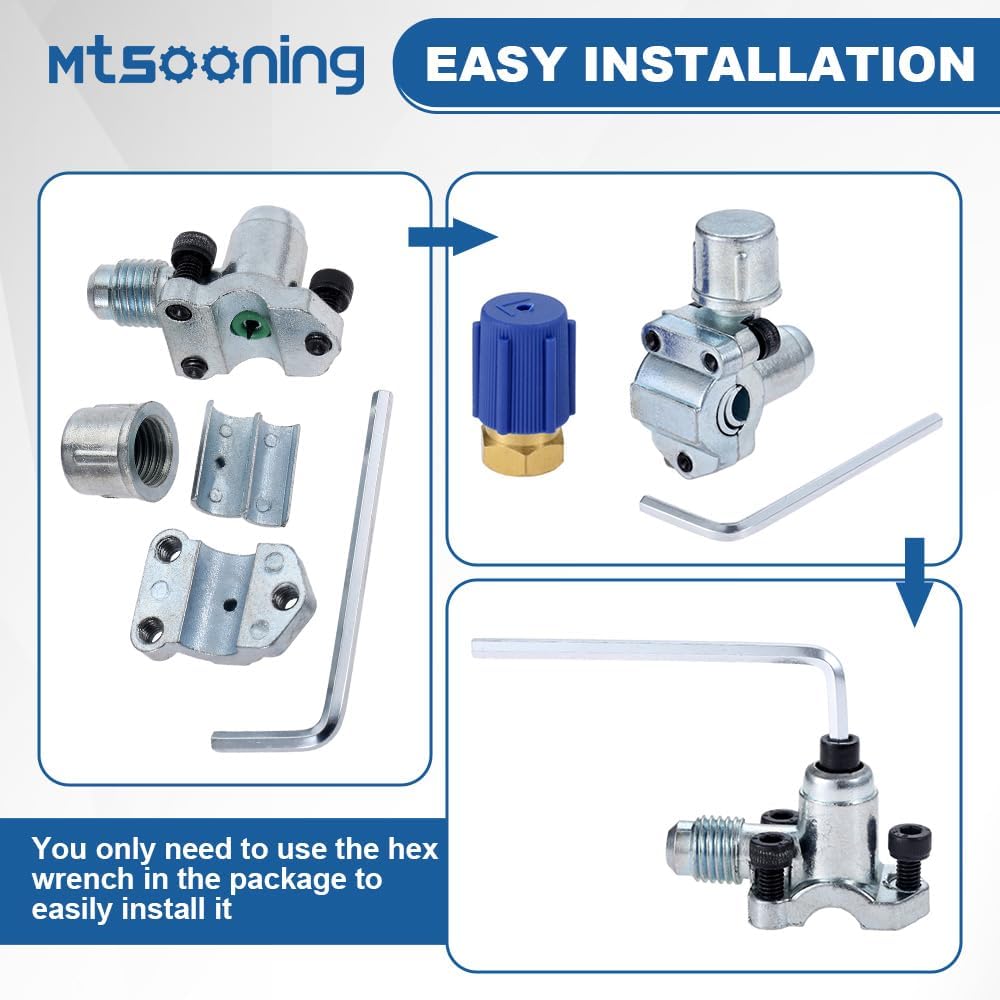 mtsooning

EASY INSTALLATION

You only need to use the hex wrench in the package to easily install it