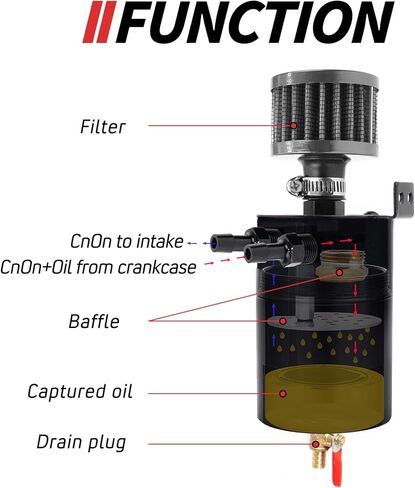 FUNCTION

Filter

CnOn to intake

CnOn+Oil from crankcase

Baffle

Captured oil

Drain plug