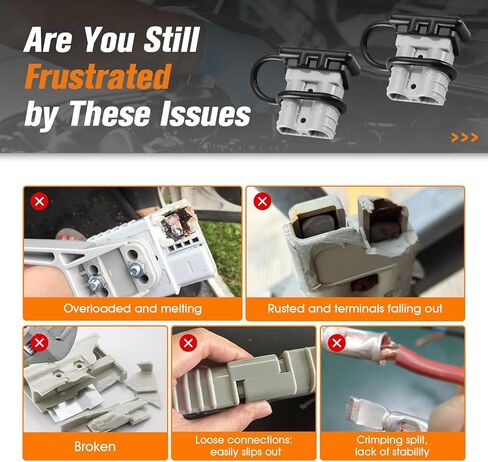 Are You Still Frustrated by These Issues

>>>

Overloaded and melting

Rusted and terminals falling out

Broken

Loose connections: easily slips out

Crimping split, lack of stability