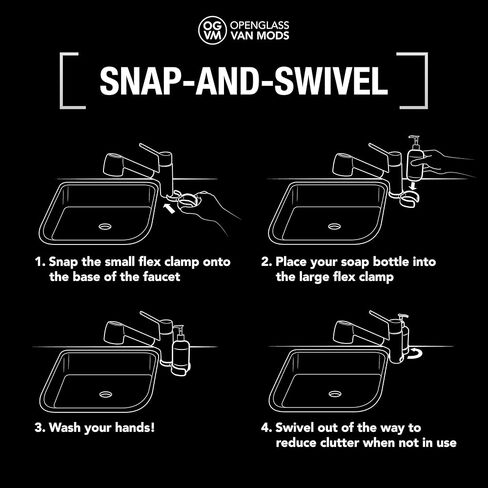 OG VM OPENGLASS VAN MODS

SNAP-AND-SWIVEL

1. Snap the small flex clamp onto the base of the faucet

2. Place your soap bottle into the large flex clamp

3. Wash your hands!

4. Swivel out of the way to reduce clutter when not in use