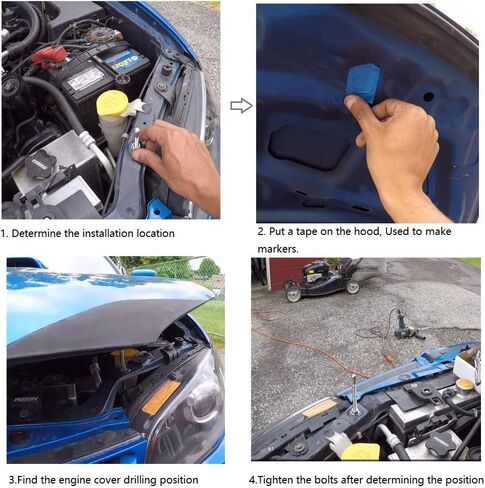 1. Determine the installation location

2. Put a tape on the hood, Used to make markers.

3.Find the engine cover drilling position

4.Tighten the bolts after determining the position