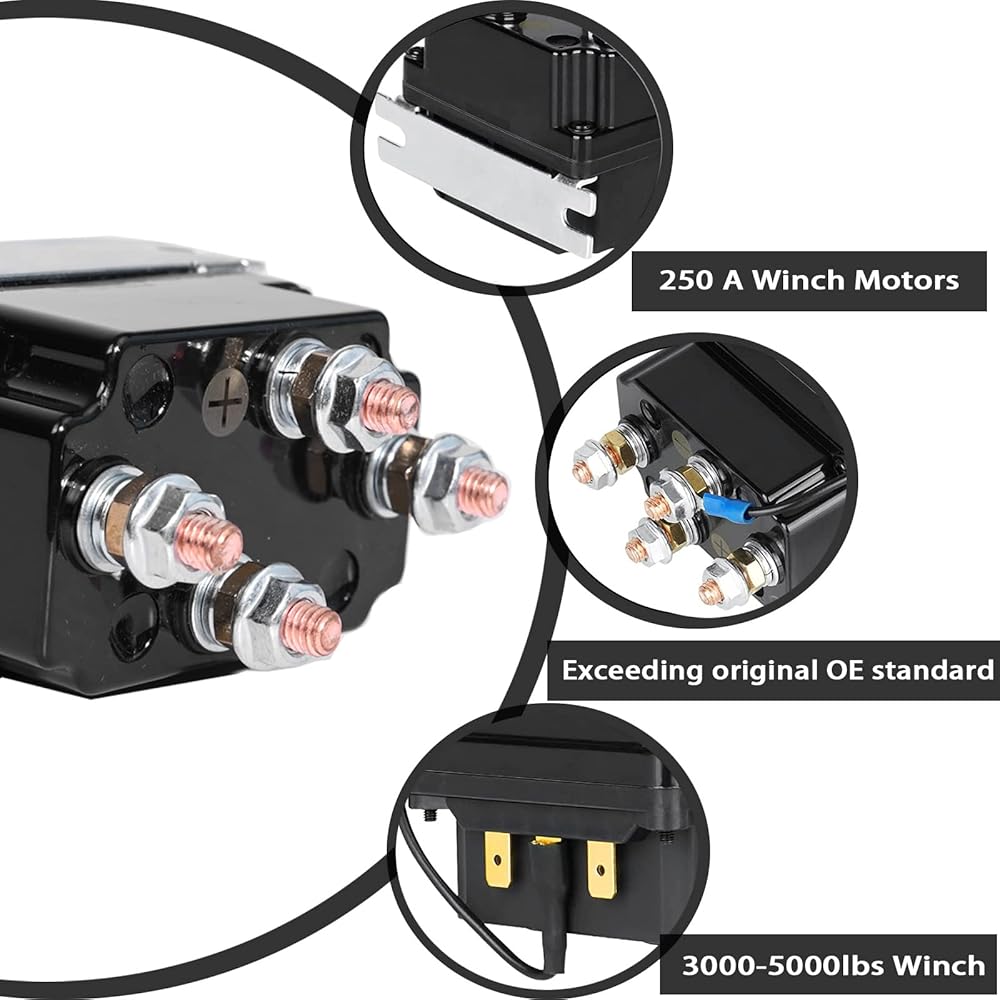 250 A Winch Motors

Exceeding original OE standard

3000-5000lbs Winch