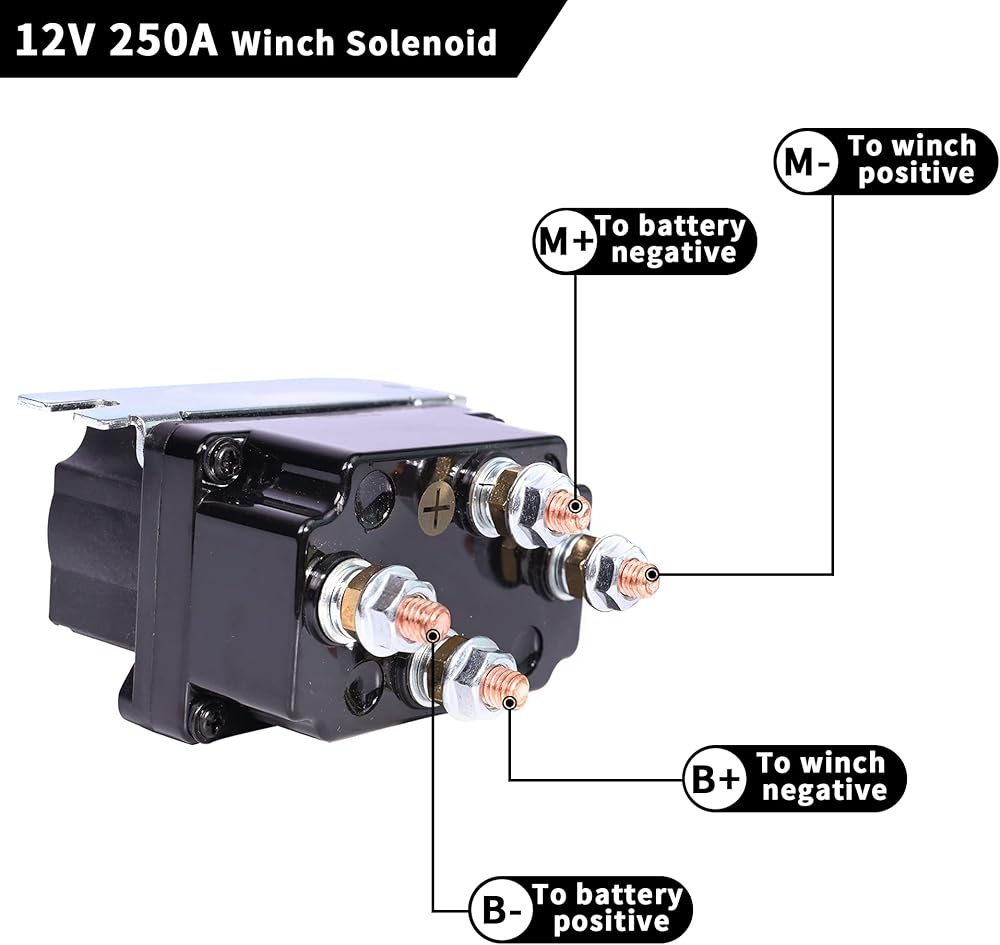 12V 250A Winch Solenoid

M- To winch positive

M+ To battery negative

B+ To winch negative

B- To battery positive