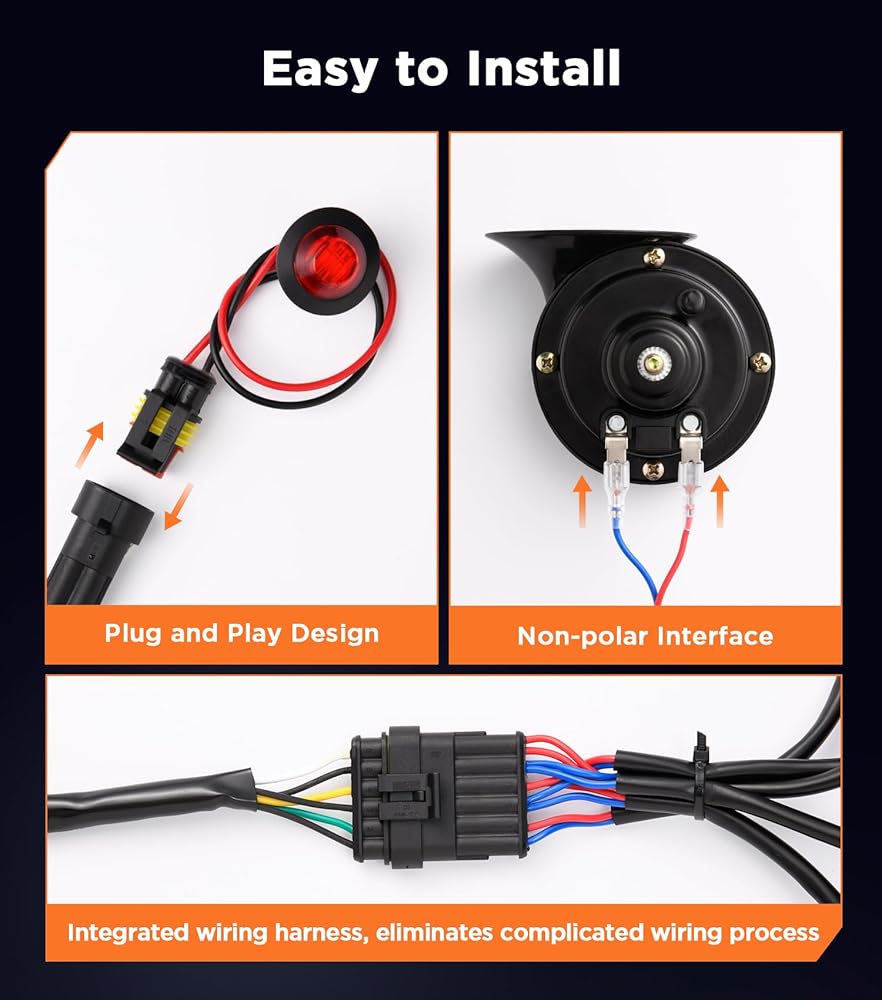 Easy to Install

Plug and Play Design

Non-polar Interface

Integrated wiring harness, eliminates complicated wiring process