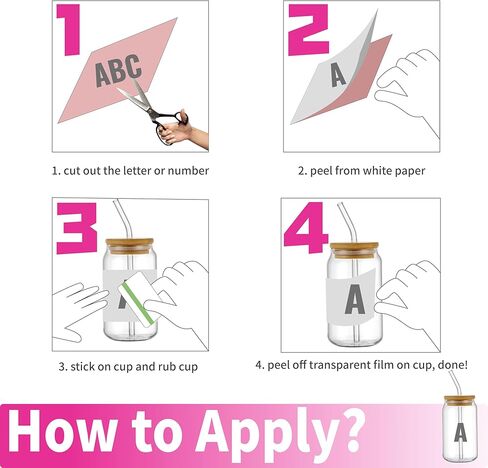 1

ABC

1. cut out the letter or number

2

A

2. peel from white paper

3

A

3. stick on cup and rub cup

4

A

4. peel off transparent film on cup, done!

How to Apply?

A