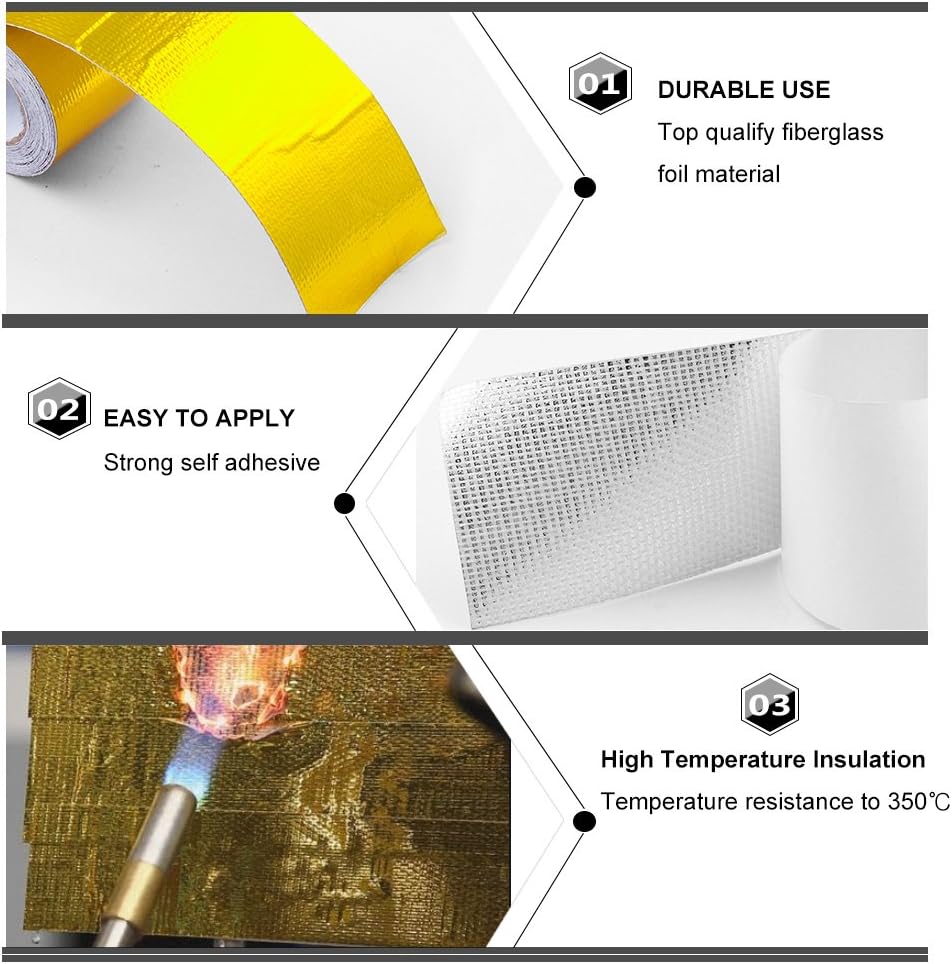 01
DURABLE USE
Top qualify fiberglass foil material

02
EASY TO APPLY
Strong self adhesive

03
High Temperature Insulation
Temperature resistance to 350℃